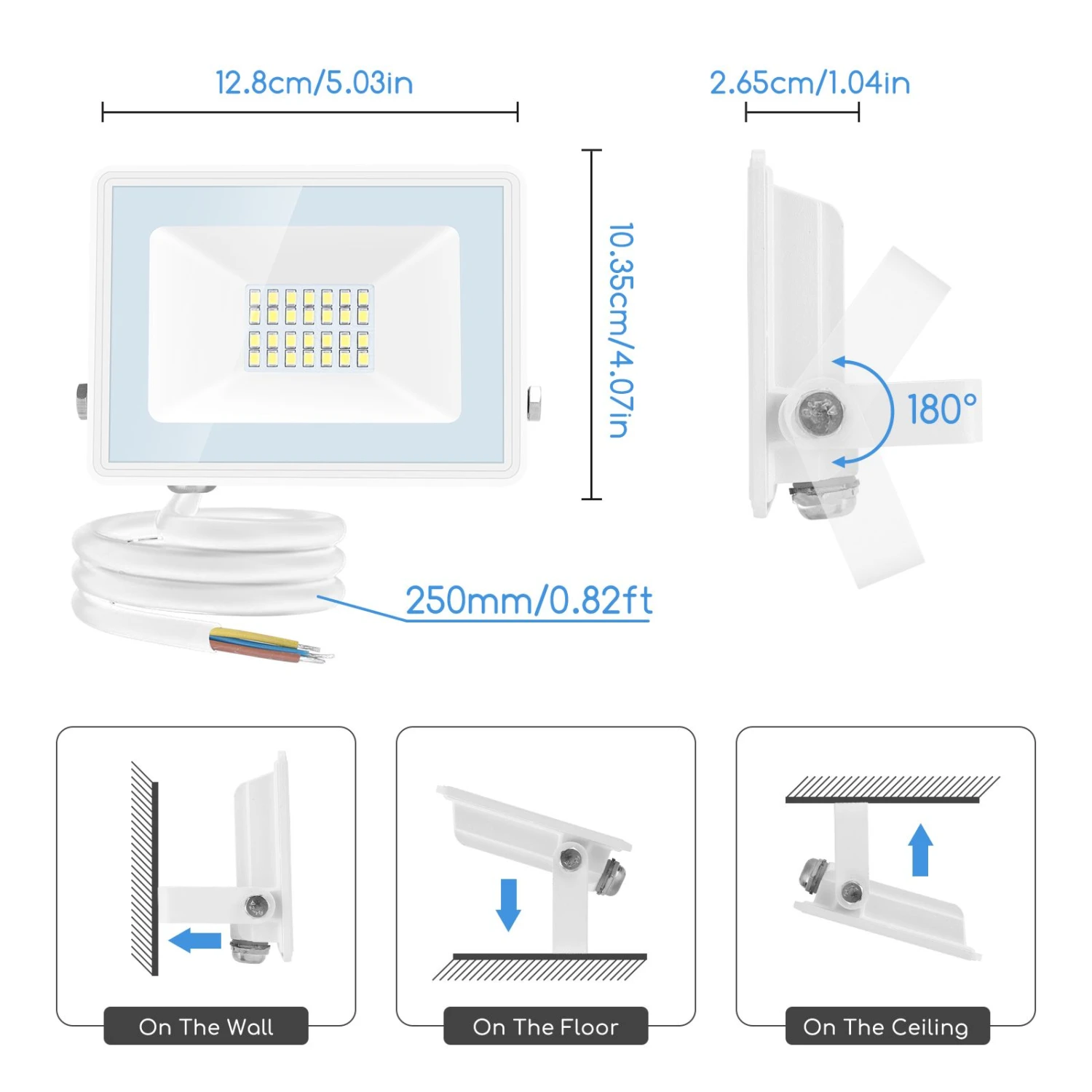 12.8cm/5.03in

2.65cm/1.04in

10.35cm/4.07in

180°

250mm/0.82ft

On The Wall

On The Floor

On The Ceiling