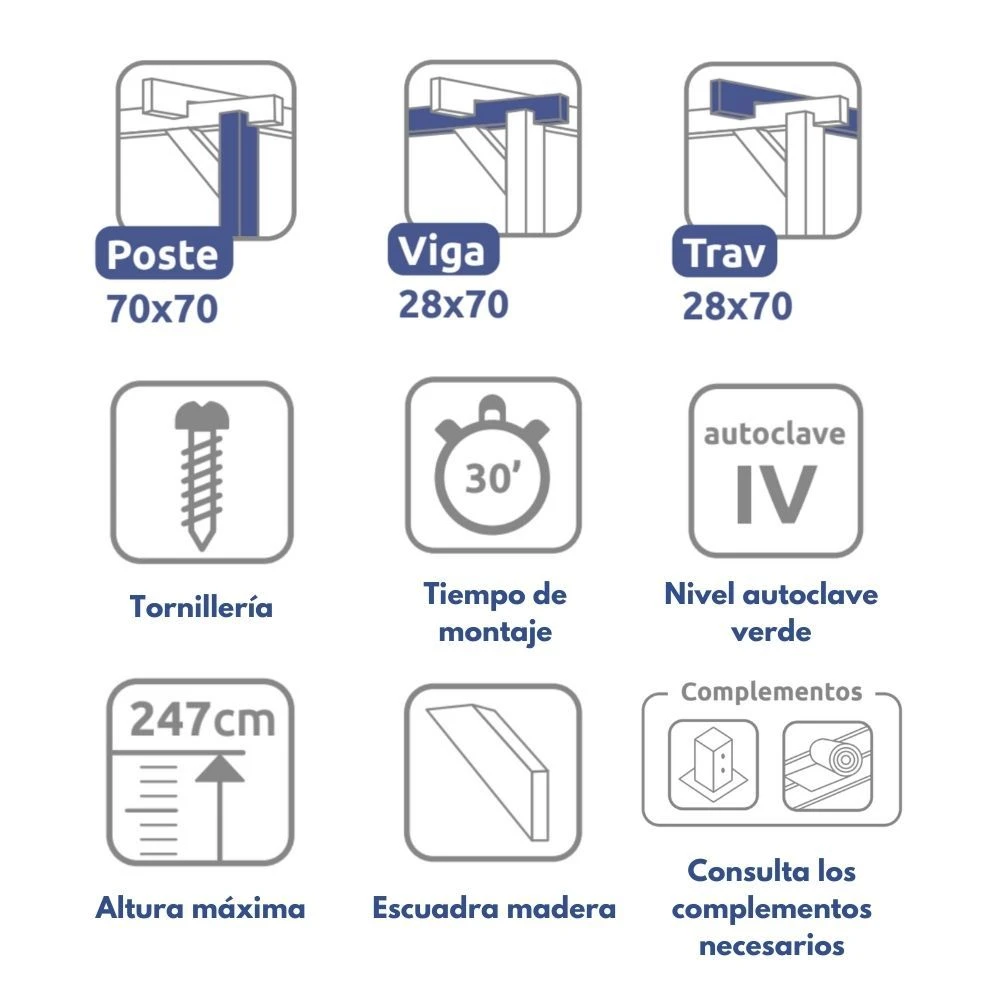 Poste
70x70

Viga
28x70

Trav
28x70

Tornillería

30'

Tiempo de montaje

autoclave
IV

Nivel autoclave verde

247cm

Altura máxima

Escuadra madera

Complementos

Consulta los complementos necesarios